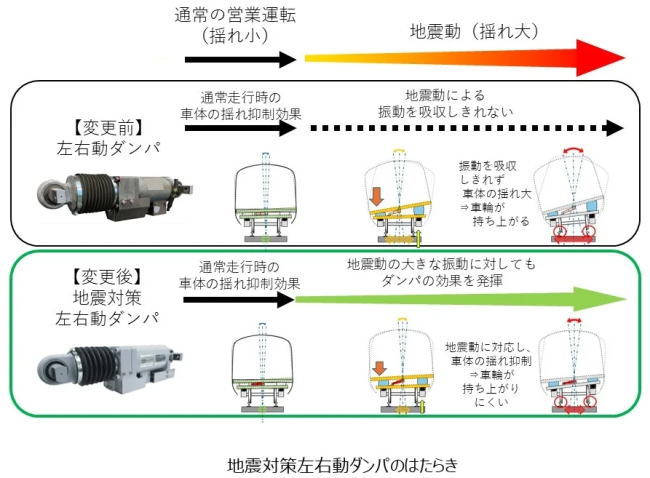 通常の営業運転
（揺れ小）

地震動（揺れ大）

【変更前】
左右動ダンパ

通常走行時の
車体の揺れ抑制効果

地震動による
振動を吸収しきれない

振動を吸収
しきれず
車体の揺れ大
⇒車輪が
持ち上がる

【変更後】
地震対策
左右動ダンパ

通常走行時の
車体の揺れ抑制効果

地震動の大きな振動に対しても
ダンパの効果を発揮

地震動に対応し、
車体の揺れ抑制
⇒車輪が
持ち上がり
にくい

地震対策左右動ダンパのはたらき